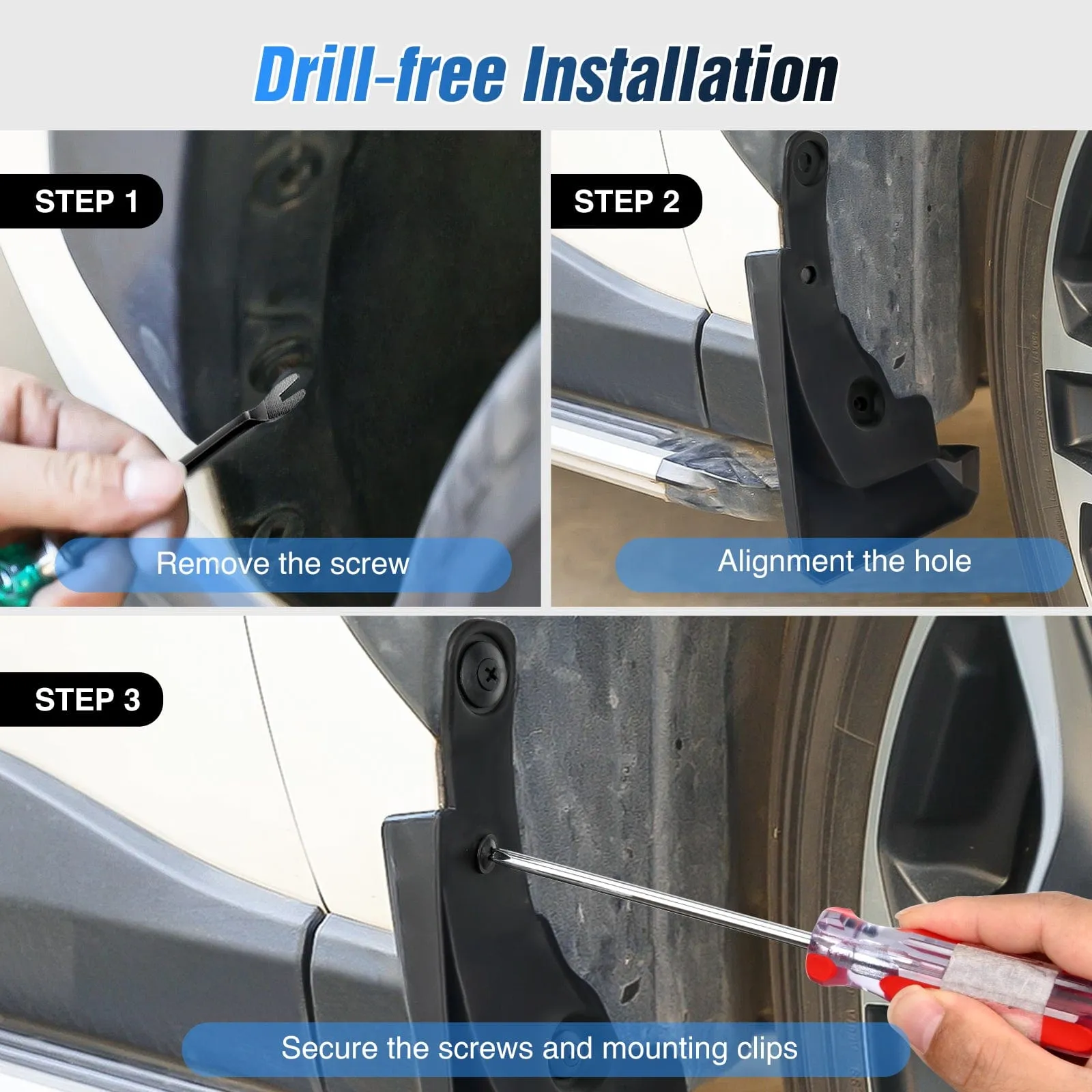 Drill-free Installation

STEP 1

Remove the screw

STEP 2

Alignment the hole

STEP 3

Secure the screws and mounting clips